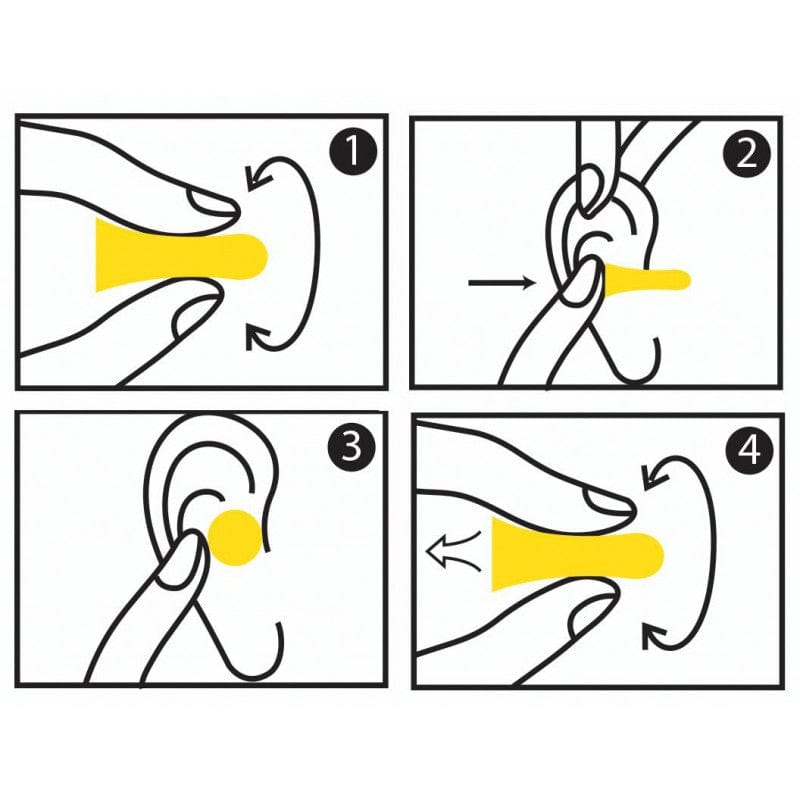 1

2

3

4